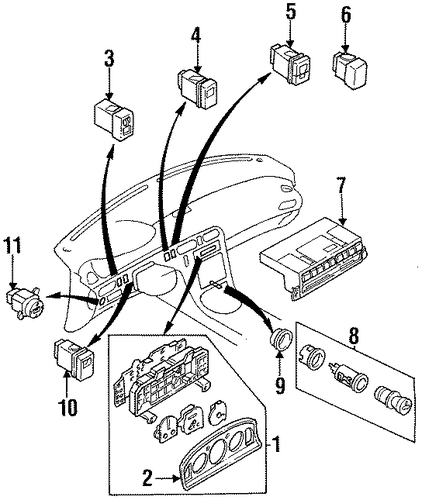 3
4
5
6
7
11
8
9
10
1
2