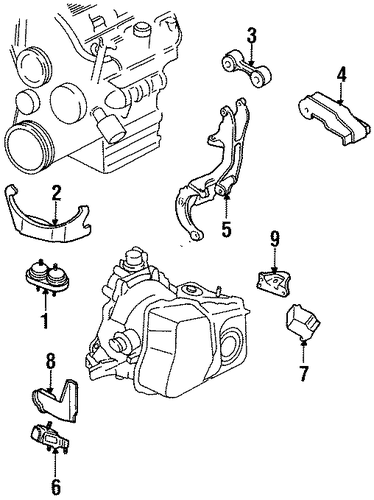 3
4
2
5
9
1
7
8
6