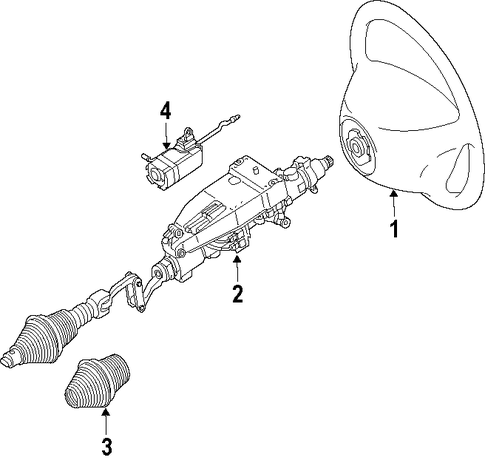 4
1
2
3