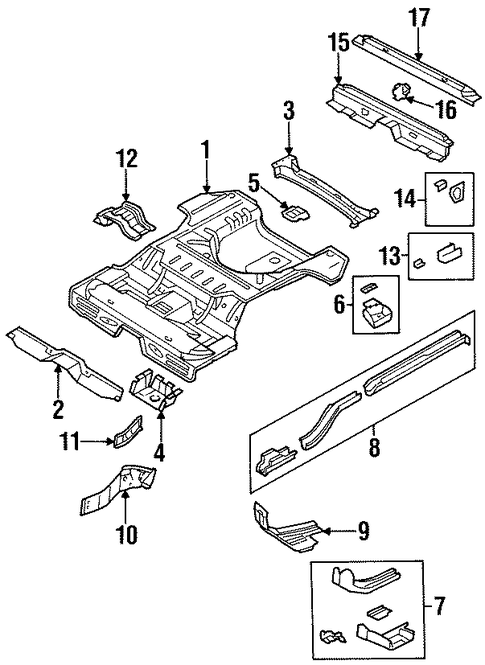 17
15
16
3
12
1
5
14
13
6
2
4
11
8
10
9
7