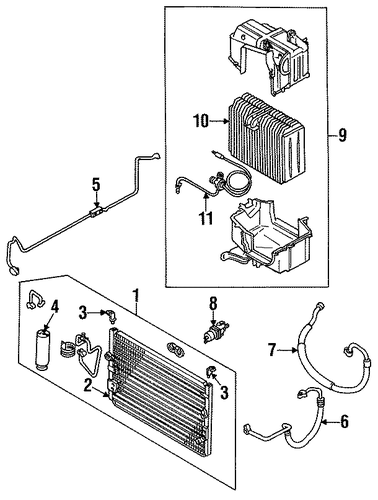 10
9
5
11
1
4
3
8
7
2
3
6