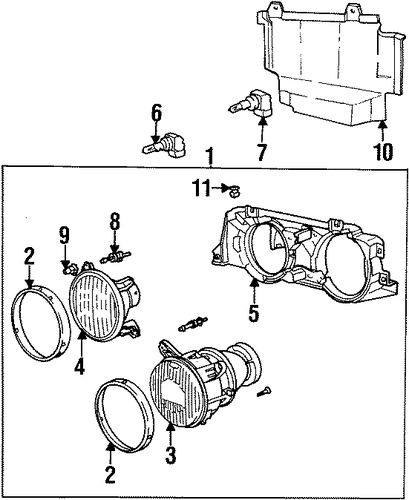 6
7
10
1
11
8
9
2
5
4
3
2