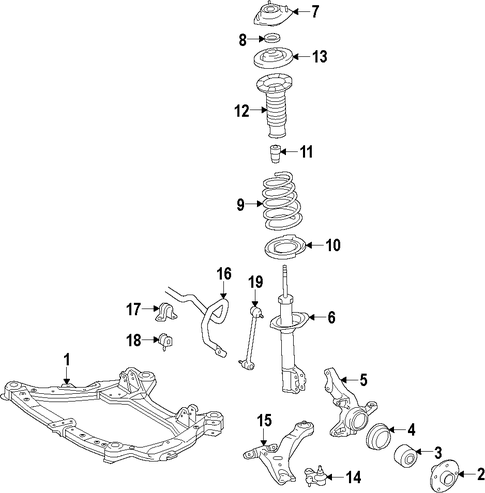 7
8
13
12
11
9
10
16
19
17
6
18
1
5
15
4
3
14
2