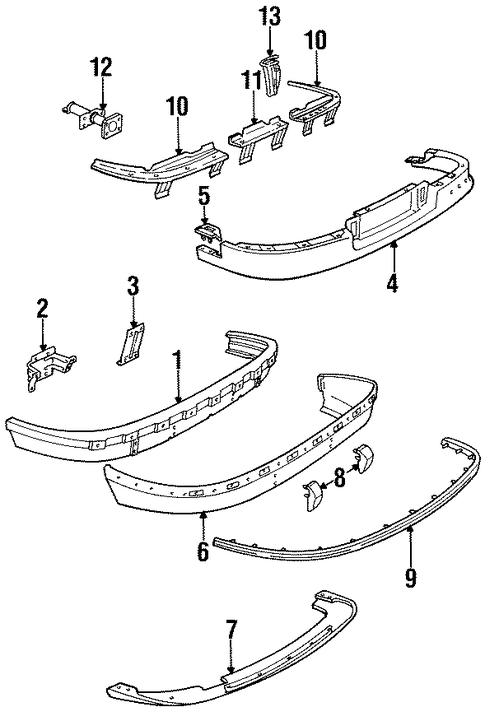 13
10
12
11
10
5
4
3
2
1
8
6
9
7