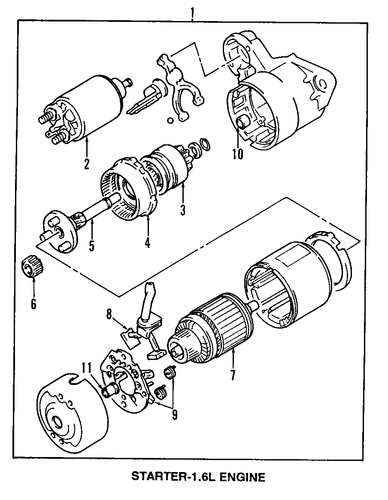 1
2
10
3
4
5
6
8
7
11
9
STARTER-1.6L ENGINE