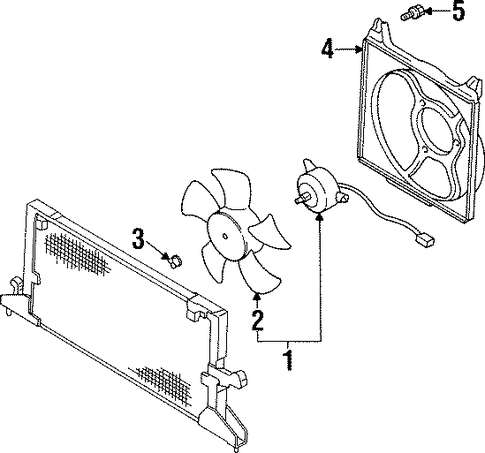 5
4
3
2
1