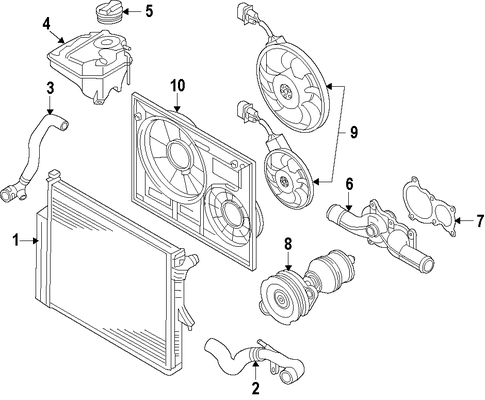 5
4
3
10
9
6
7
1
8
2