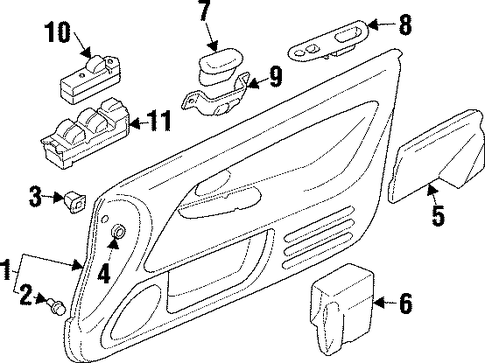 10
7
8
9
11
3
5
1
4
2
6