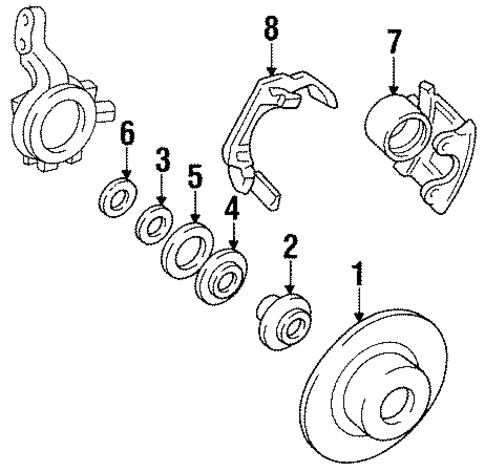 8
7
6
3
5
4
2
1