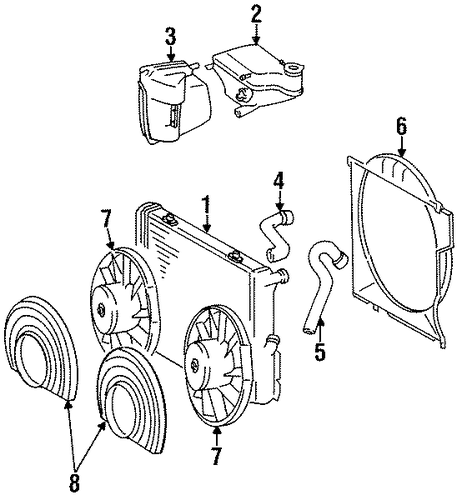 3
2
6
4
1
7
5
7
8