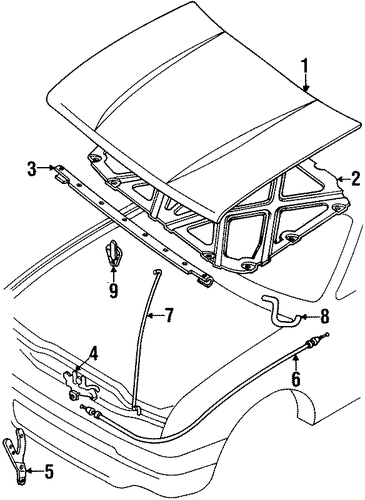 1
2
3
9
7
8
4
6
5