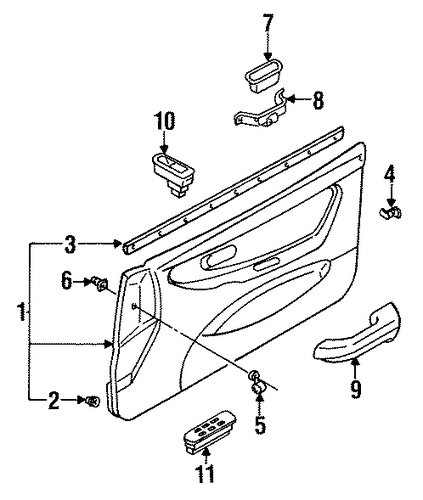 7
8
10
4
3
6
1
9
2
5
11