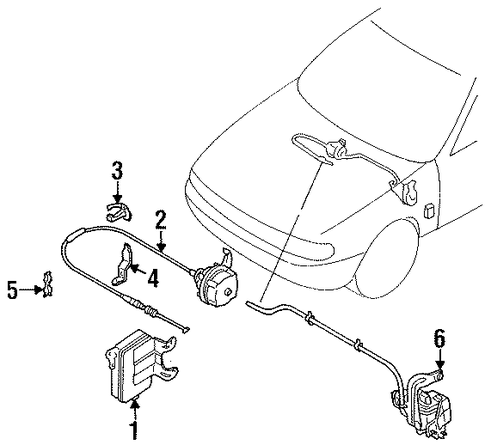 3
2
4
5
6
1