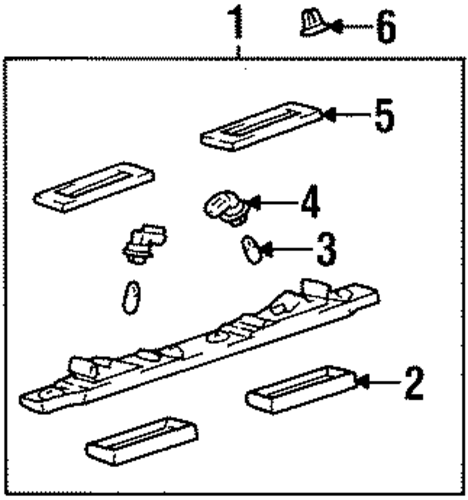 1
6
5
4
3
2