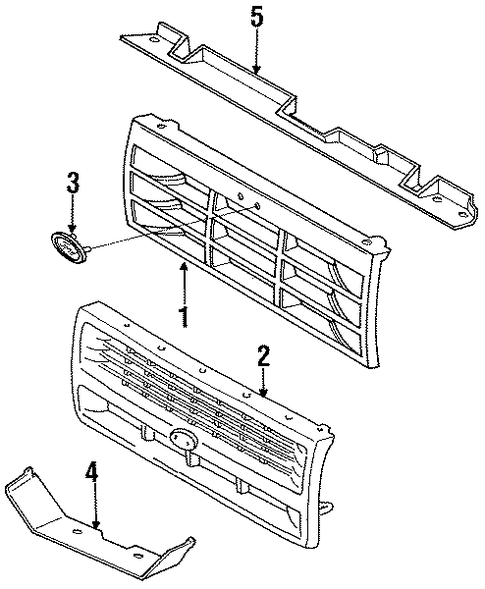 5
3
1
2
4