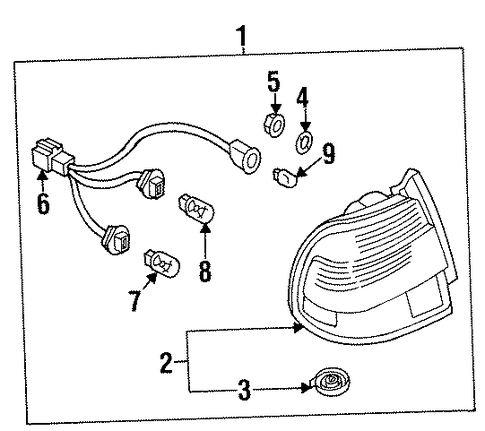 1
5
4
9
6
8
7
2
3