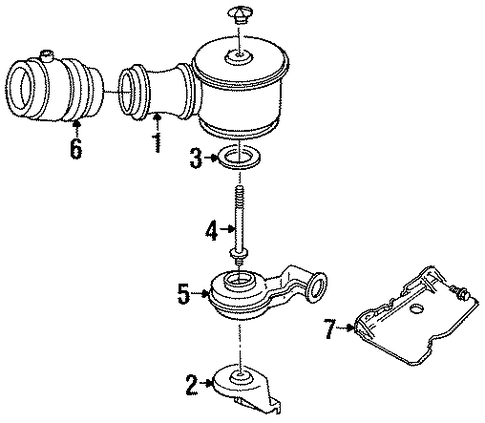 6
1
3
4
5
7
2