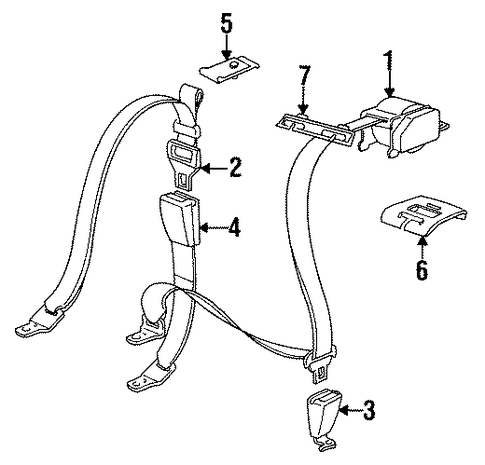 5
7
1
2
4
6
3