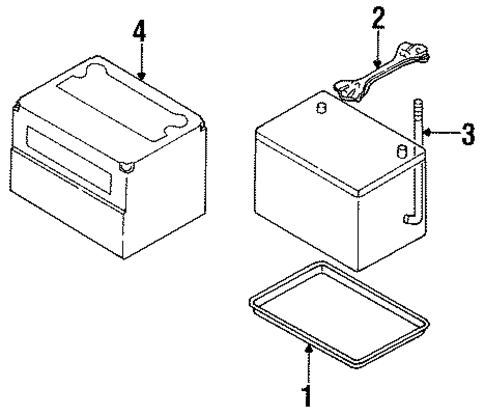 4
2
3
1