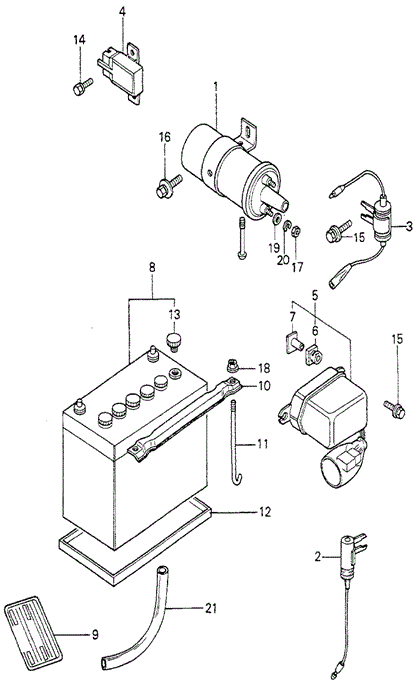 4
14
1
16
3
15
19
20
17
8
5
13
7
6
15
18
10
11
12
2
21
9