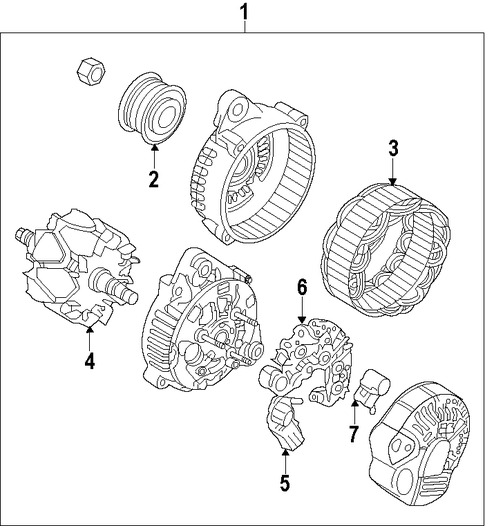 1
2
3
4
6
7
5