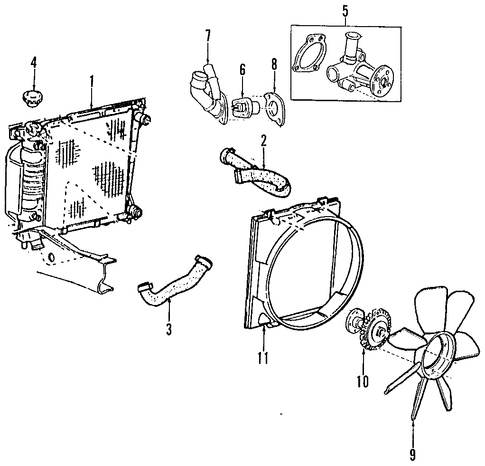 5
7
4
6
8
1
2
3
11
10
9