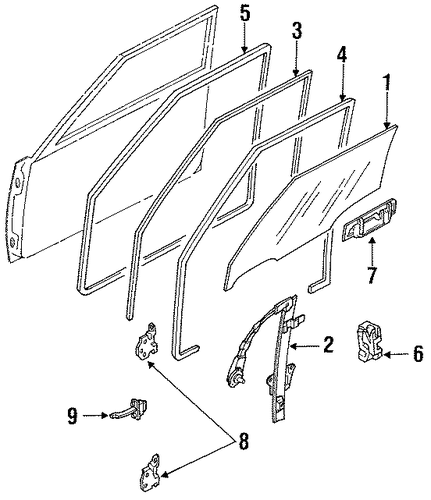 5
3
4
1
7
2
6
9
8