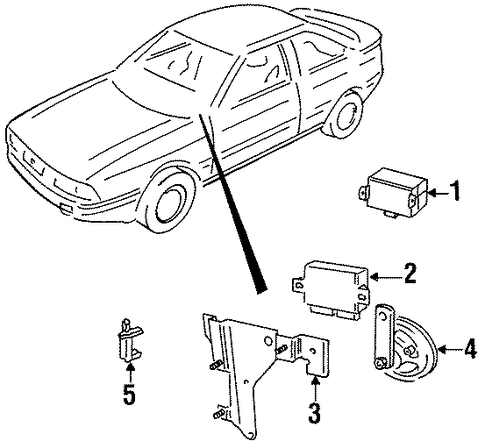 1
2
4
5
3