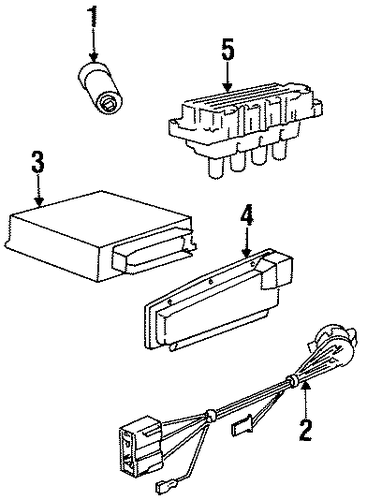 1
5
3
4
2