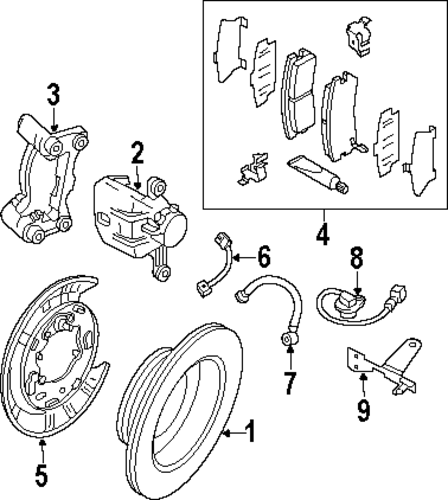 3
2
4
6
8
7
9
1
5