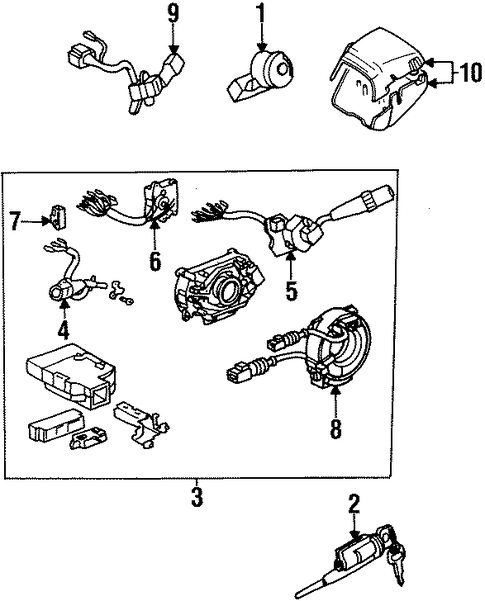 9
1
10
7
6
5
4
8
3
2