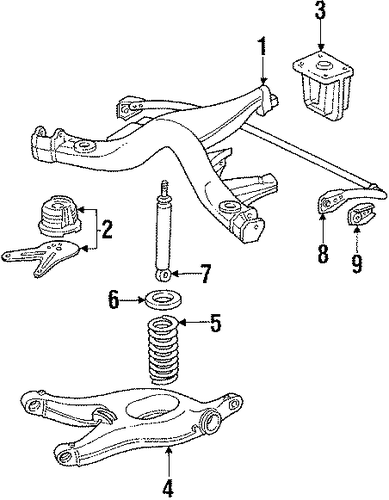 3
1
2
8
9
7
6
5
4