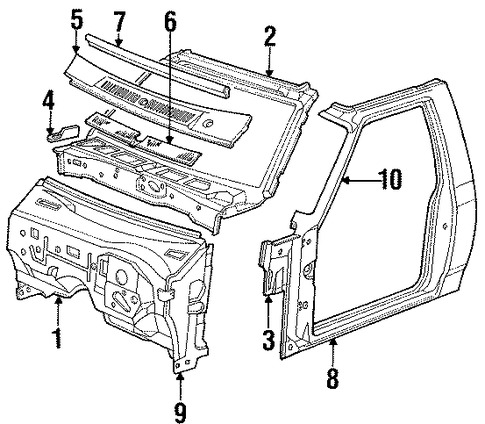 5
7
6
2
4
10
1
3
8
9