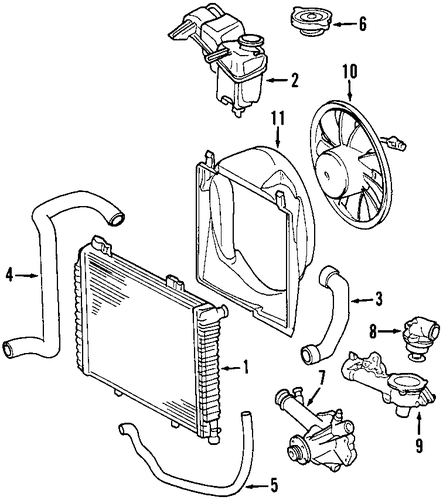 6
2
10
11
4
3
8
1
7
9
5