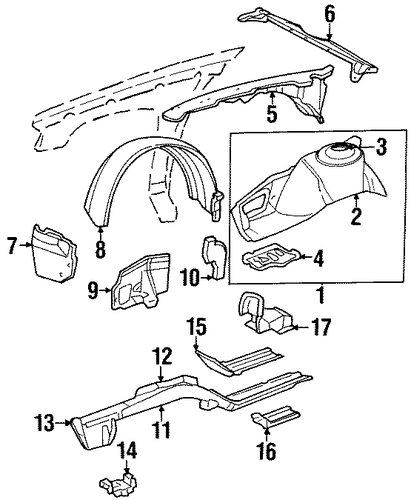 6
5
3
2
4
1
7
8
9
10
17
15
12
13
11
16
14