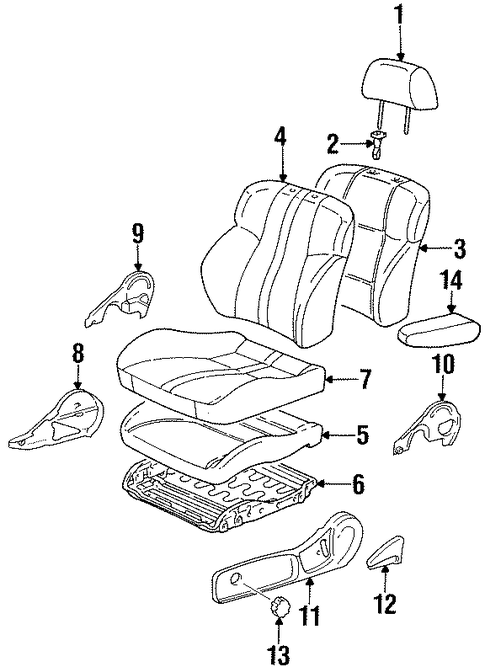 1
2
4
3
9
14
8
7
10
5
6
11
12
13