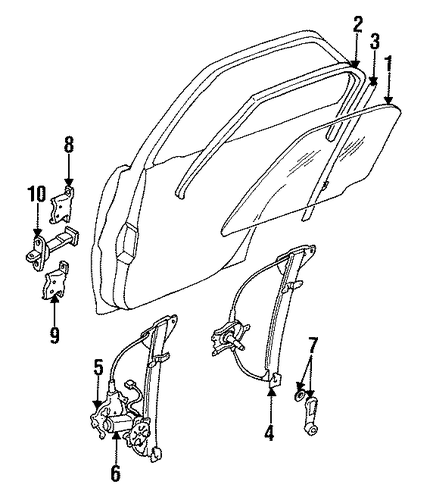 2
3
1
8
10
9
5
6
4
7