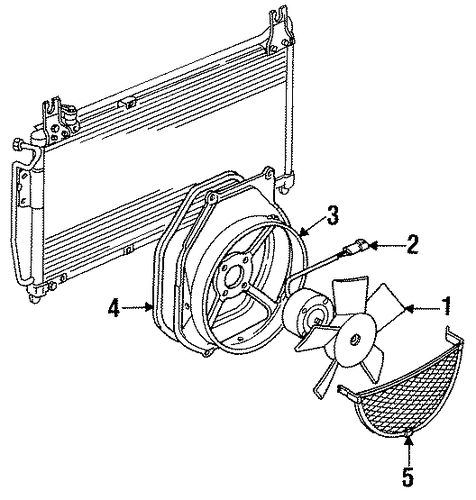 3
2
4
1
5