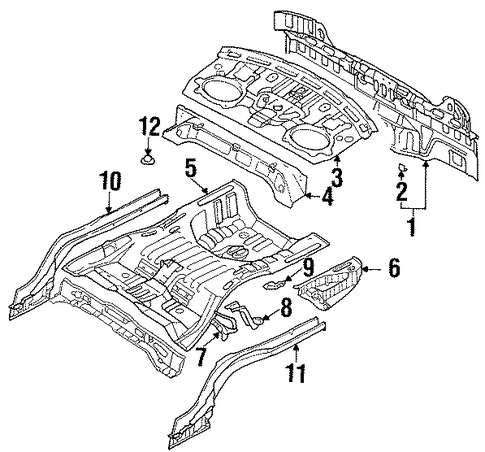 12
10
5
3
4
2
1
9
6
8
7
11