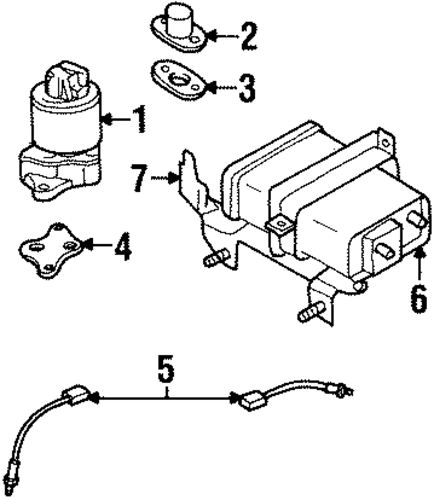 2
3
1
7
4
6
5