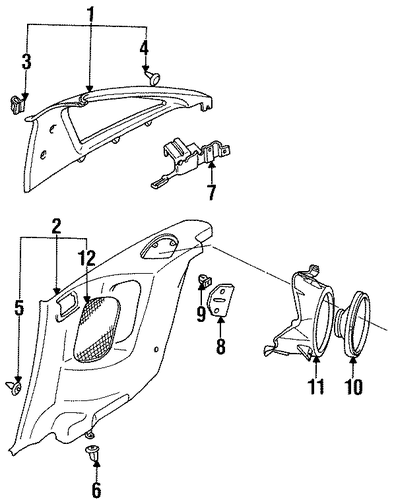 1
3
4
7
2
12
5
9
8
11
10
6