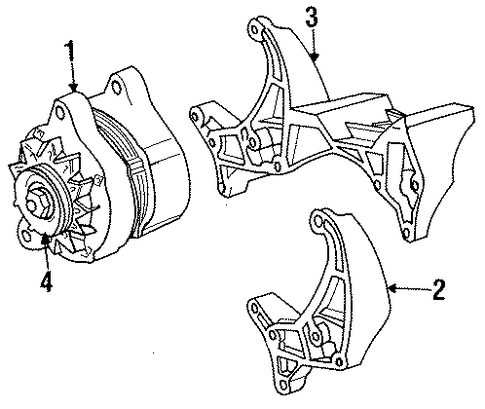 1
3
4
2