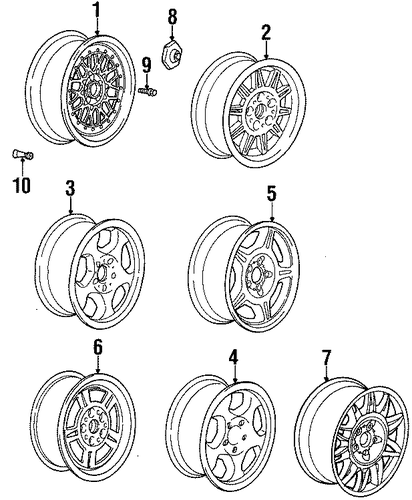 1
8
2
9
10
3
5
6
4
7