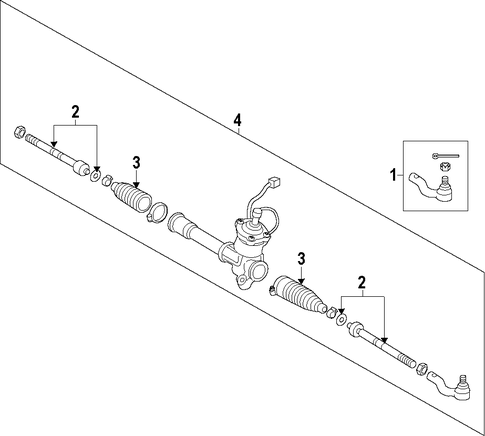 2
4
3
1
3
2