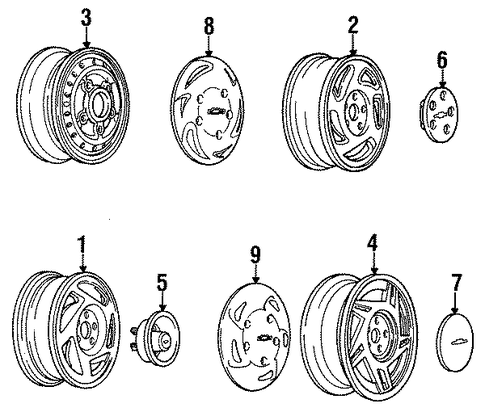 3
8
2
6
1
5
9
4
7