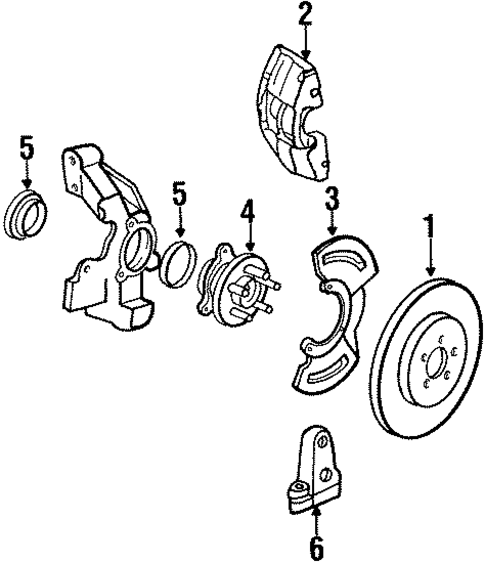 2
5
5
4
3
1
6