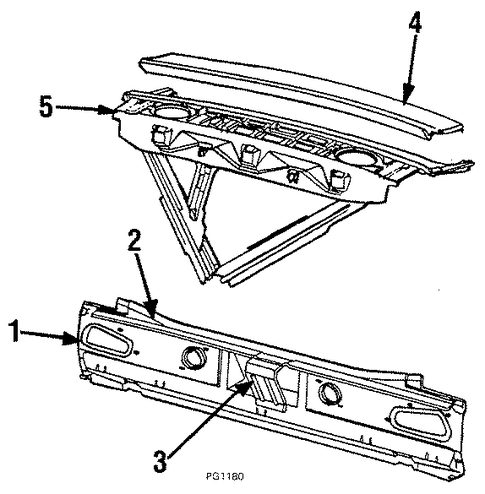 4
5
2
1
3
PG1180