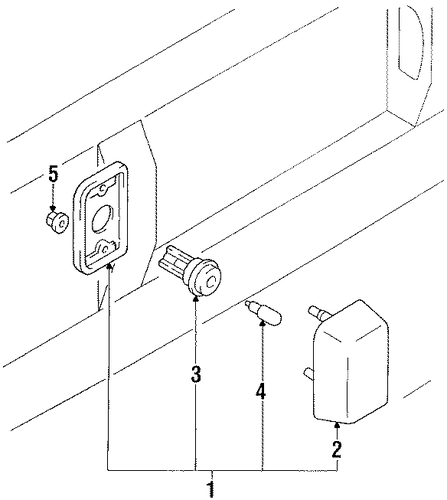 5
3
4
2
1