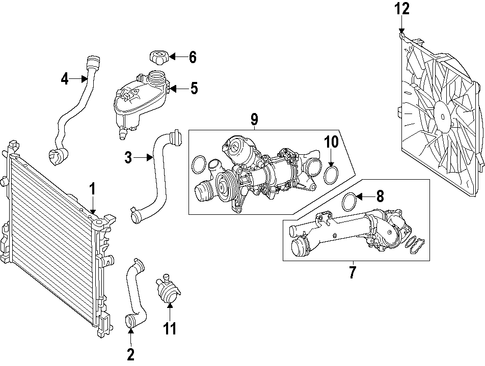 12
6
4
5
9
10
3
1
8
7
11
2