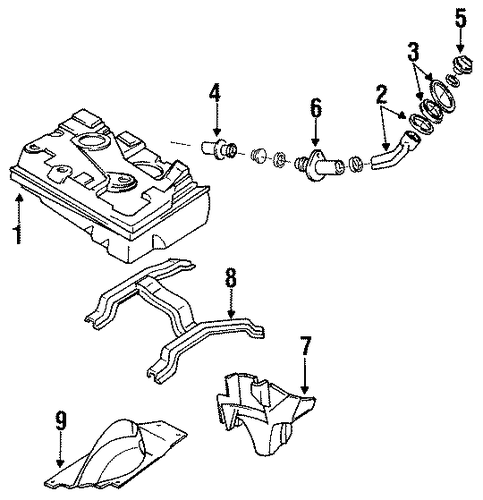 5
3
4
2
6
1
8
7
9